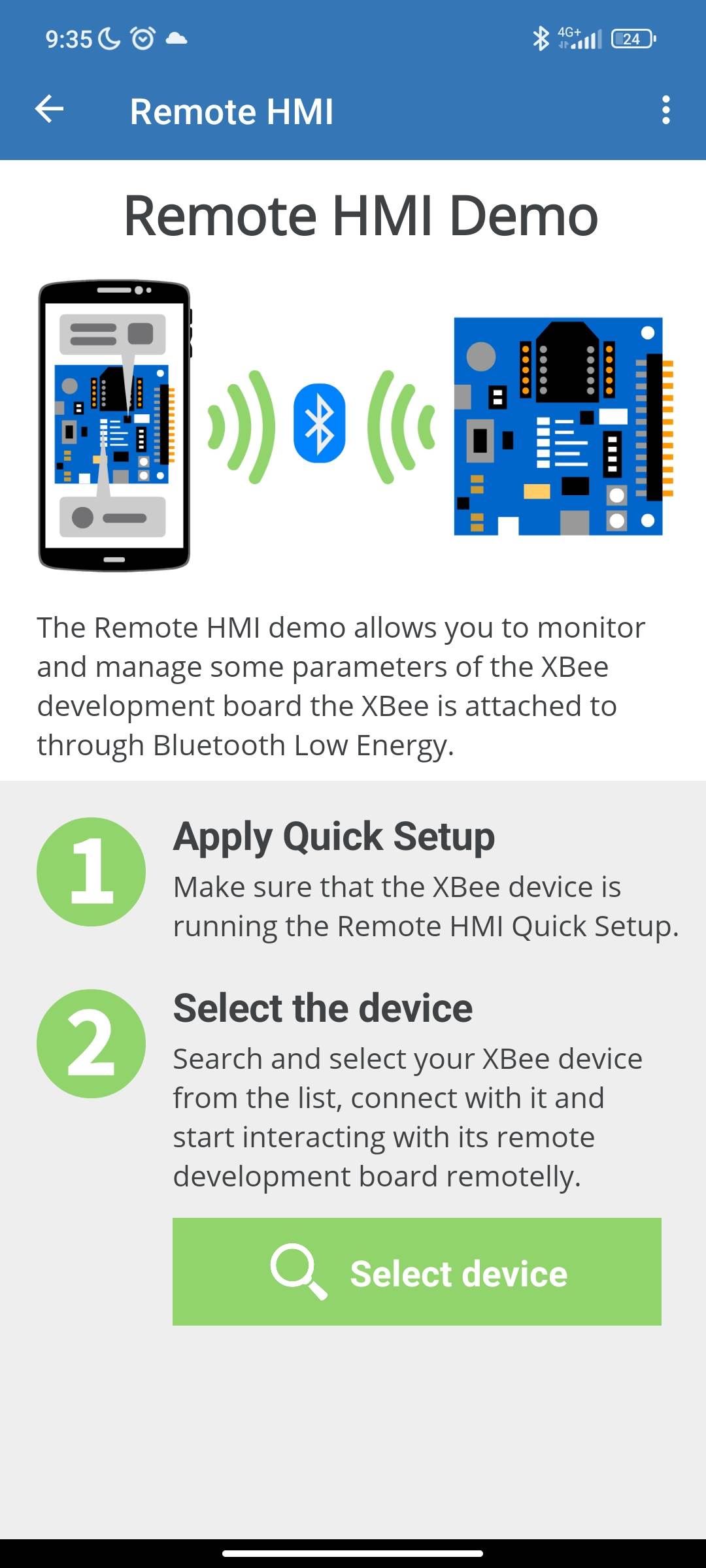 9:35 4G+ 24

Remote HMI

Remote HMI Demo

The Remote HMI demo allows you to monitor and manage some parameters of the XBee development board the XBee is attached to through Bluetooth Low Energy.

1
Apply Quick Setup
Make sure that the XBee device is running the Remote HMI Quick Setup.

2
Select the device
Search and select your XBee device from the list, connect with it and start interacting with its remote development board remotelly.

Select device